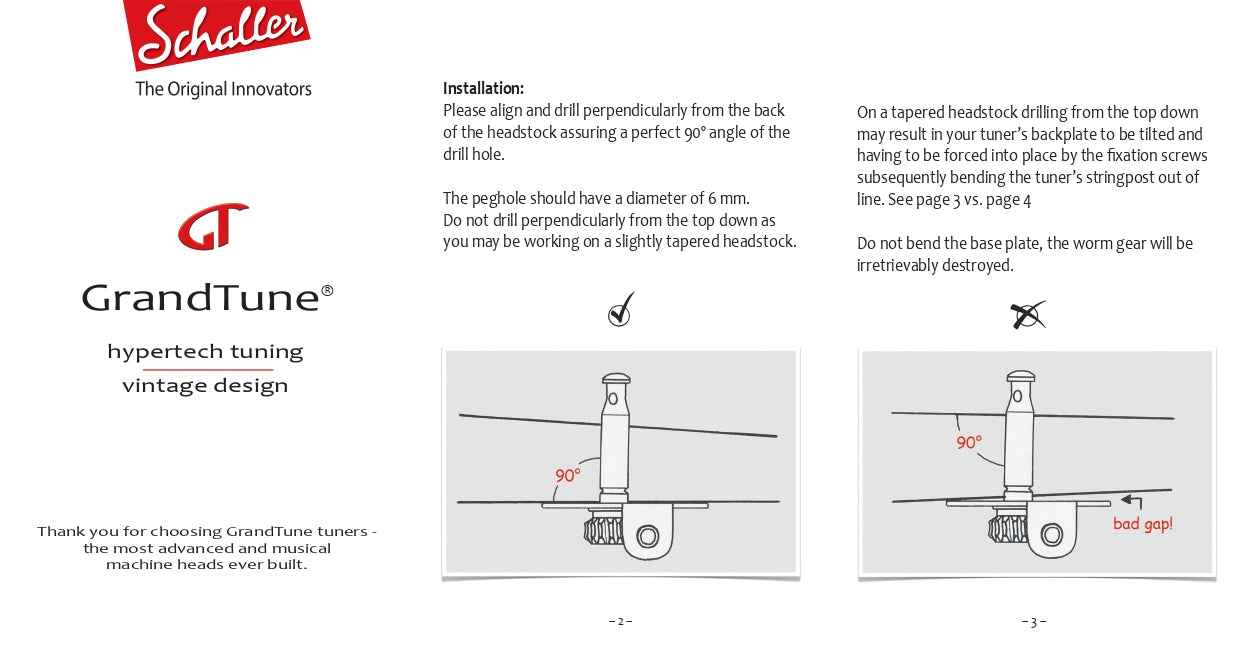 Schaller
The Original Innovators

GT

GrandTune®

hypertech tuning
vintage design

Thank you for choosing GrandTune tuners - the most advanced and musical machine heads ever built.

Installation:
Please align and drill perpendicularly from the back of the headstock assuring a perfect 90° angle of the drill hole.

The peghole should have a diameter of 6 mm.
Do not drill perpendicularly from the top down as you may be working on a slightly tapered headstock.

90°

– 2 –

On a tapered headstock drilling from the top down may result in your tuner's backplate to be tilted and having to be forced into place by the fixation screws subsequently bending the tuner's stringpost out of line. See page 3 vs. page 4

Do not bend the base plate, the worm gear will be irretrievably destroyed.

90°

bad gap!

– 3 –